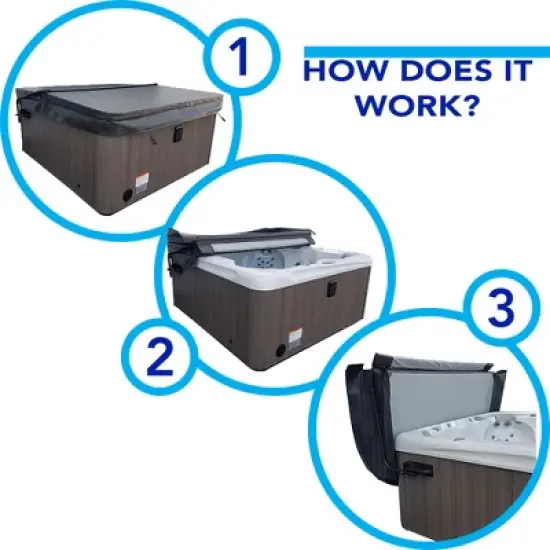 1

HOW DOES IT WORK?

2

3