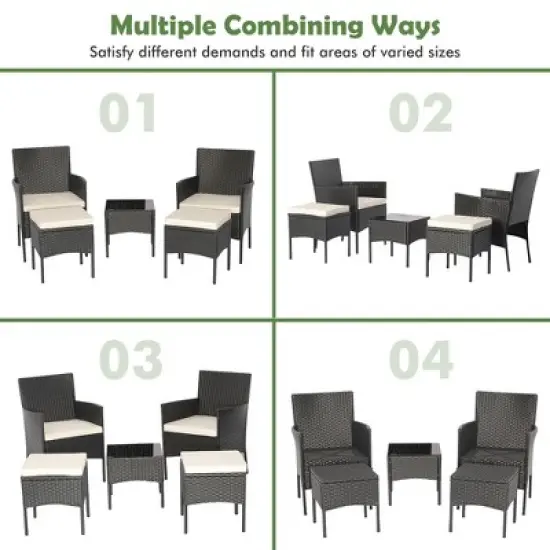 Multiple Combining Ways
Satisfy different demands and fit areas of varied sizes

01

02

03

04