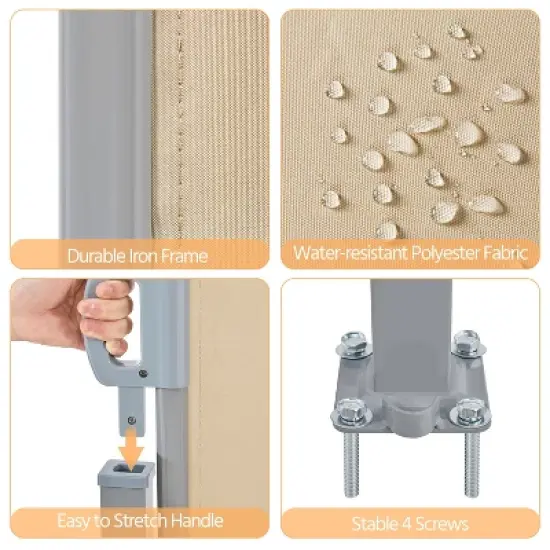 Durable Iron Frame

Water-resistant Polyester Fabric

Easy to Stretch Handle

Stable 4 Screws