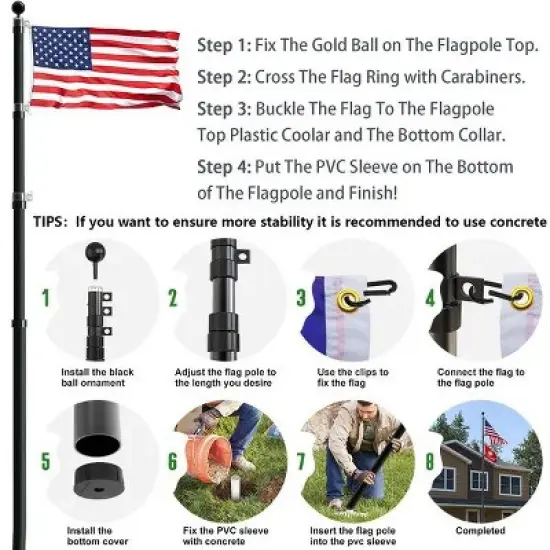 Step 1: Fix The Gold Ball on The Flagpole Top.

Step 2: Cross The Flag Ring with Carabiners.

Step 3: Buckle The Flag To The Flagpole Top Plastic Coolar and The Bottom Collar.

Step 4: Put The PVC Sleeve on The Bottom of The Flagpole and Finish!

TIPS: If you want to ensure more stability it is recommended to use concrete

1
Install the black ball ornament

2
Adjust the flag pole to the length you desire

3
Use the clips to fix the flag

4
Connect the flag to the flag pole

5
Install the bottom cover

6
Fix the PVC sleeve with concrete

7
Insert the flag pole into the pvc sleeve

8
Completed