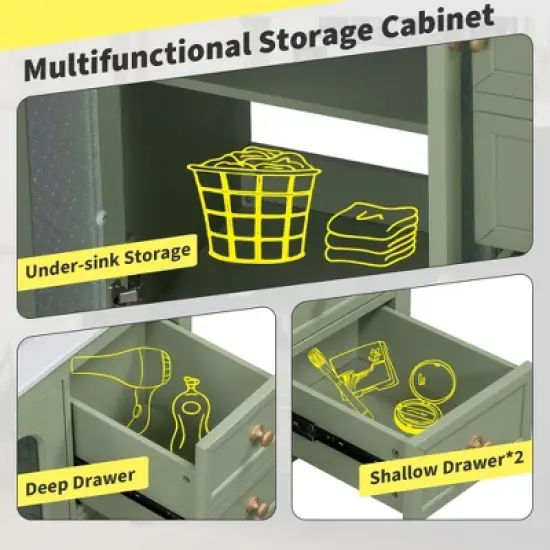 Multifunctional Storage Cabinet

Under-sink Storage

Deep Drawer

Shallow Drawer*2