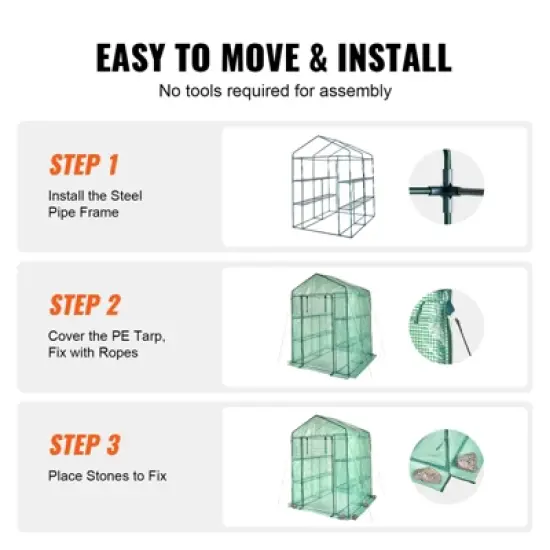 EASY TO MOVE & INSTALL
No tools required for assembly

STEP 1
Install the Steel Pipe Frame

STEP 2
Cover the PE Tarp, Fix with Ropes

STEP 3
Place Stones to Fix