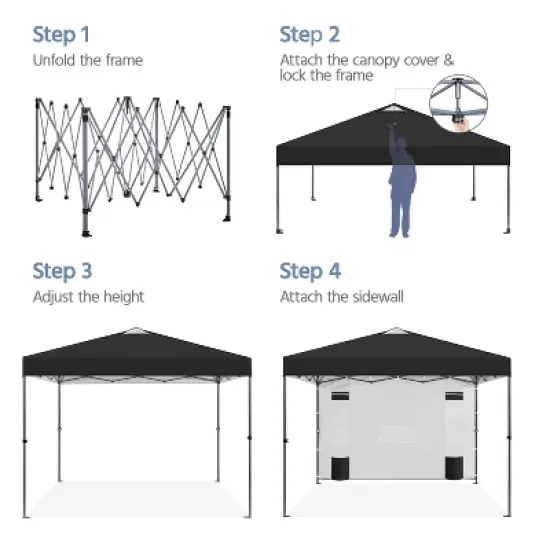 Step 1
Unfold the frame

Step 2
Attach the canopy cover & lock the frame

Step 3
Adjust the height

Step 4
Attach the sidewall