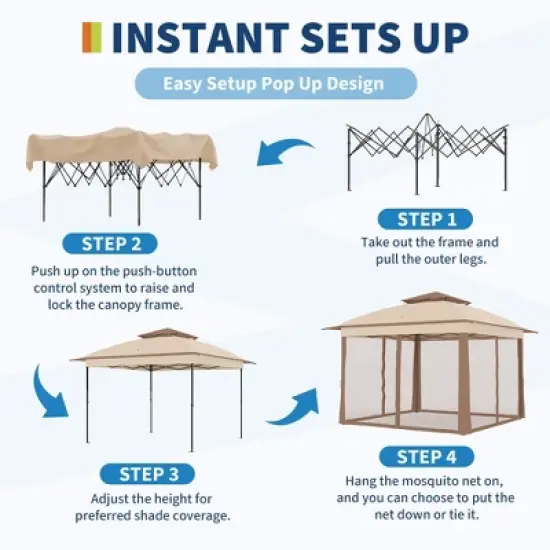 INSTANT SETS UP

Easy Setup Pop Up Design

STEP 1

Take out the frame and pull the outer legs.

STEP 2

Push up on the push-button control system to raise and lock the canopy frame.

STEP 3

Adjust the height for preferred shade coverage.

STEP 4

Hang the mosquito net on, and you can choose to put the net down or tie it.