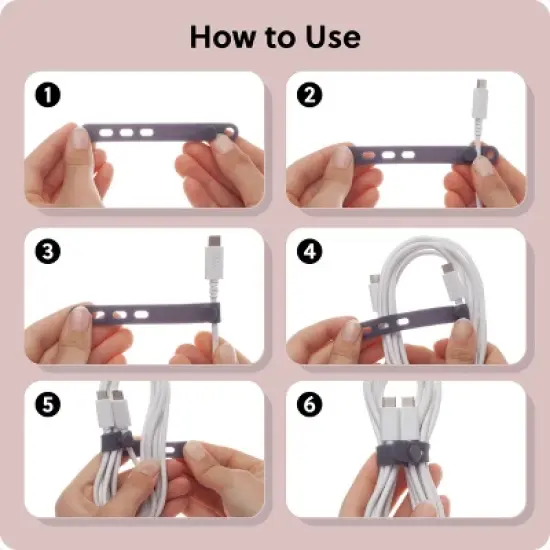 How to Use

1

2

3

4

5

6