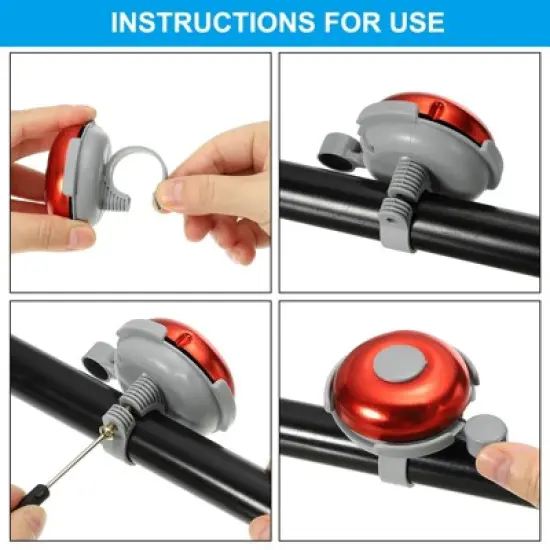 INSTRUCTIONS FOR USE