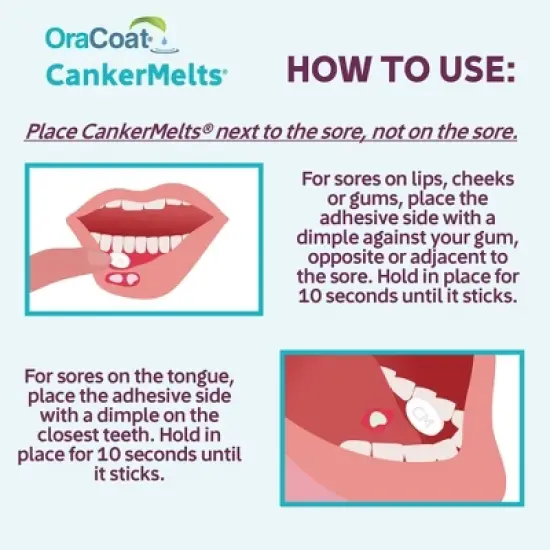 OraCoat
CankerMelts®

HOW TO USE:

Place CankerMelts® next to the sore, not on the sore.

For sores on lips, cheeks or gums, place the adhesive side with a dimple against your gum, opposite or adjacent to the sore. Hold in place for 10 seconds until it sticks.

For sores on the tongue, place the adhesive side with a dimple on the closest teeth. Hold in place for 10 seconds until it sticks.

CM