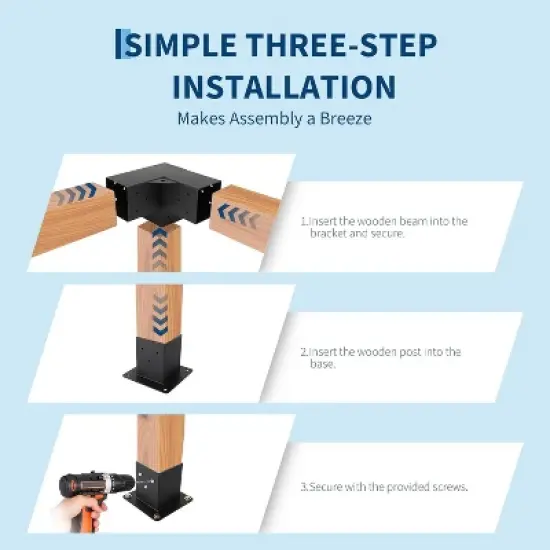 SIMPLE THREE-STEP INSTALLATION

Makes Assembly a Breeze

1.Insert the wooden beam into the bracket and secure.

2.Insert the wooden post into the base.

3.Secure with the provided screws.