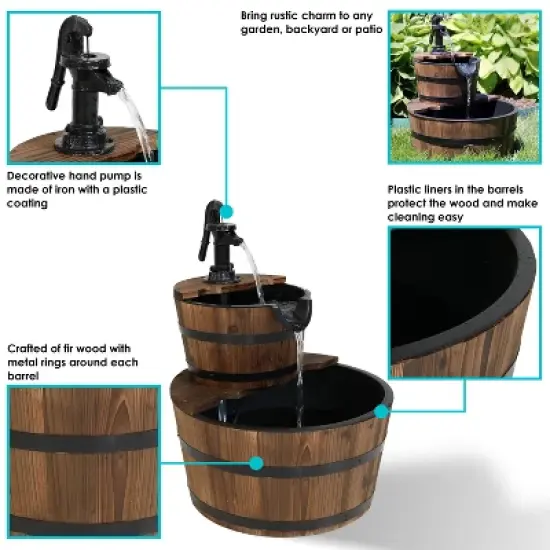 Bring rustic charm to any garden, backyard or patio

Decorative hand pump is made of iron with a plastic coating

Plastic liners in the barrels protect the wood and make cleaning easy

Crafted of fir wood with metal rings around each barrel