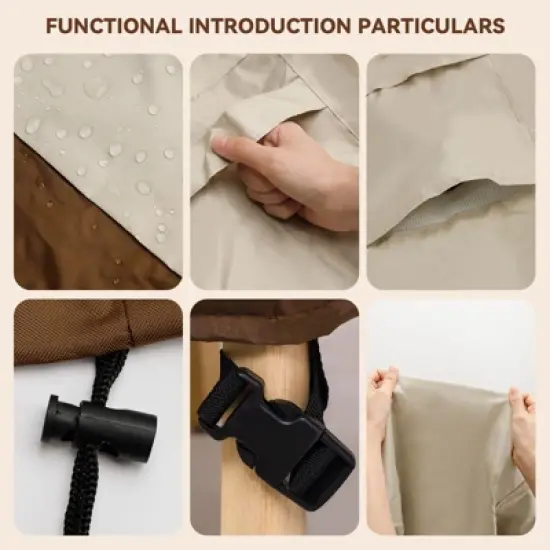 FUNCTIONAL INTRODUCTION PARTICULARS