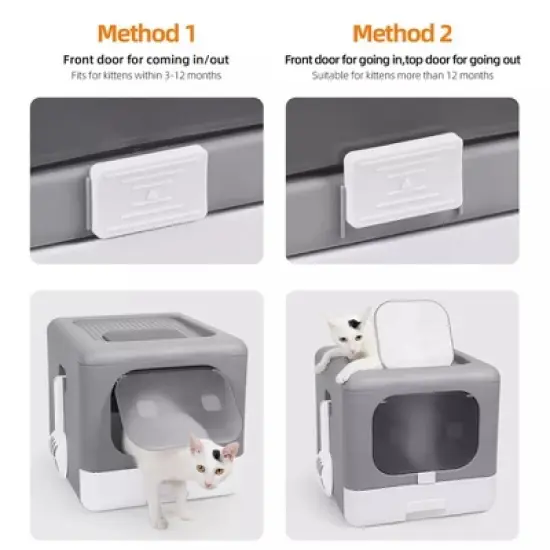 Method 1
Front door for coming in/out
Fits for kittens within 3-12 months

Method 2
Front door for going in,top door for going out
Suitable for kittens more than 12 months