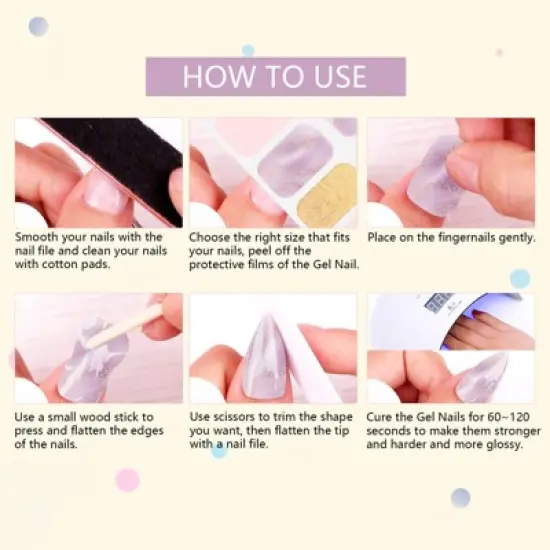 HOW TO USE

Smooth your nails with the nail file and clean your nails with cotton pads.

Choose the right size that fits your nails, peel off the protective films of the Gel Nail.

Place on the fingernails gently.

Use a small wood stick to press and flatten the edges of the nails.

Use scissors to trim the shape you want, then flatten the tip with a nail file.

Cure the Gel Nails for 60~120 seconds to make them stronger and harder and more glossy.