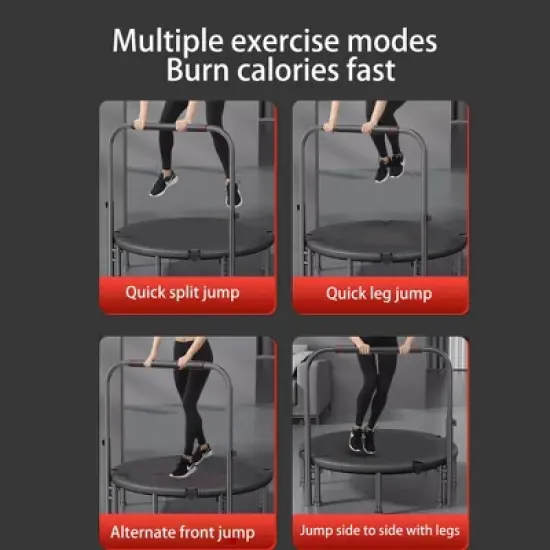 Multiple exercise modes
Burn calories fast

Quick split jump

Quick leg jump

Alternate front jump

Jump side to side with legs