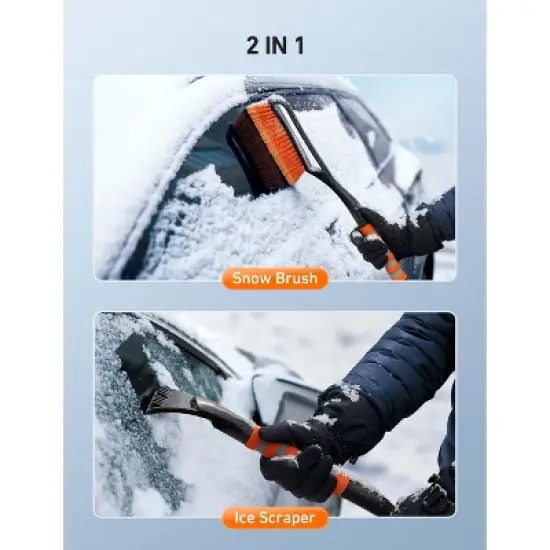 2 IN 1

Snow Brush

Ice Scraper