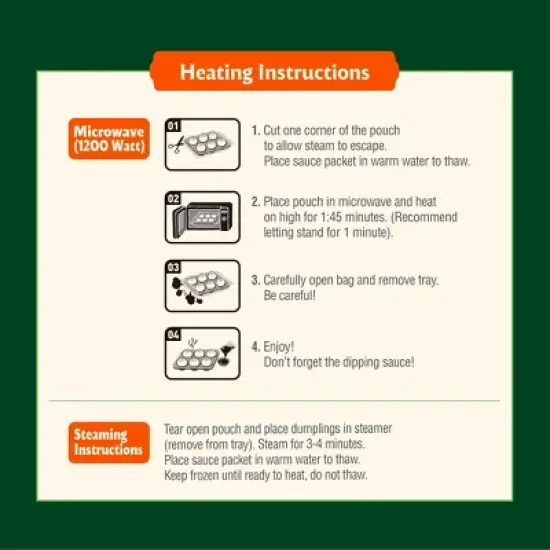 Heating Instructions

Microwave (1200 Watt)

01

1. Cut one corner of the pouch to allow steam to escape. Place sauce packet in warm water to thaw.

02

2. Place pouch in microwave and heat on high for 1:45 minutes. (Recommend letting stand for 1 minute).

03

3. Carefully open bag and remove tray. Be careful!

04

4. Enjoy! Don't forget the dipping sauce!

Steaming Instructions

Tear open pouch and place dumplings in steamer (remove from tray). Steam for 3-4 minutes. Place sauce packet in warm water to thaw. Keep frozen until ready to heat, do not thaw.