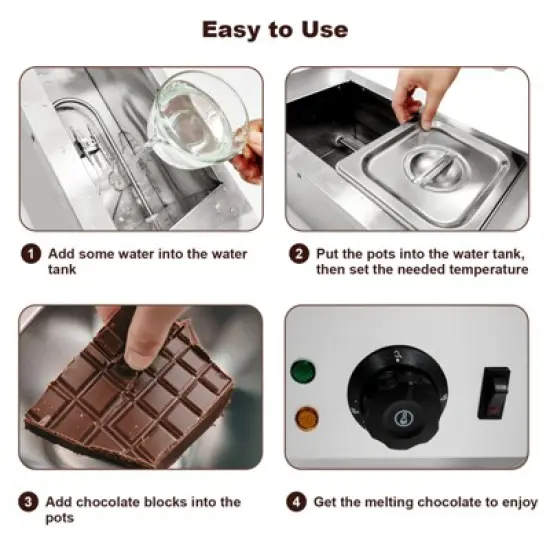 Easy to Use

1 Add some water into the water tank

2 Put the pots into the water tank, then set the needed temperature

3 Add chocolate blocks into the pots

4 Get the melting chocolate to enjoy