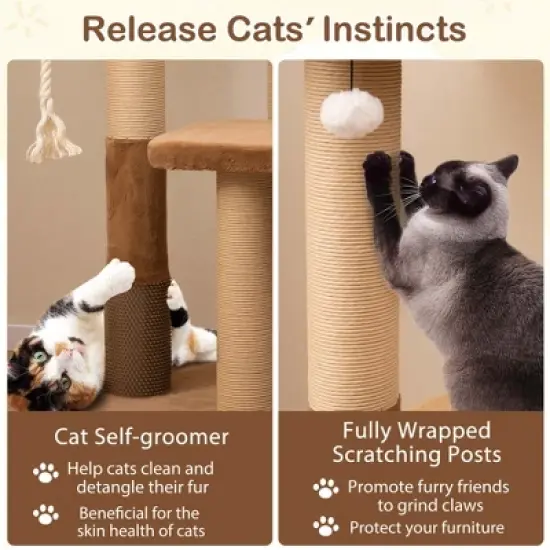 Release Cats' Instincts

Cat Self-groomer

Help cats clean and detangle their fur

Beneficial for the skin health of cats

Fully Wrapped Scratching Posts

Promote furry friends to grind claws

Protect your furniture