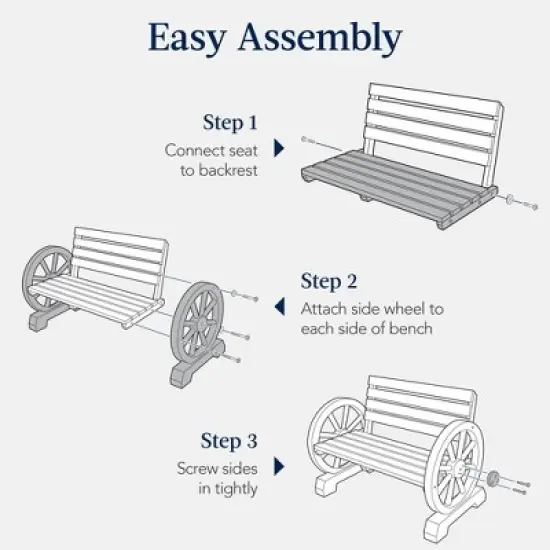 Easy Assembly

Step 1
Connect seat to backrest

Step 2
Attach side wheel to each side of bench

Step 3
Screw sides in tightly