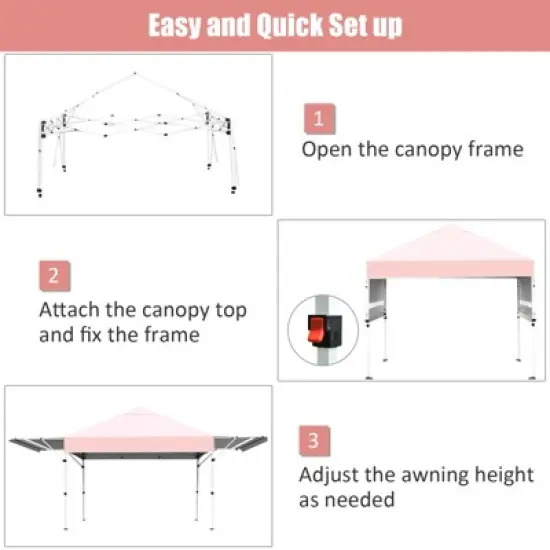 Easy and Quick Set up

1
Open the canopy frame

2
Attach the canopy top and fix the frame

3
Adjust the awning height as needed