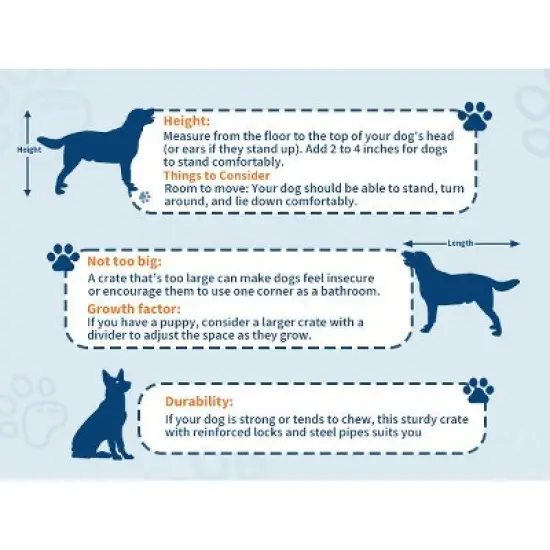 Height

Height:
Measure from the floor to the top of your dog's head (or ears if they stand up). Add 2 to 4 inches for dogs to stand comfortably.
Things to Consider
Room to move: Your dog should be able to stand, turn around, and lie down comfortably.

Length

Not too big:
A crate that's too large can make dogs feel insecure or encourage them to use one corner as a bathroom.
Growth factor:
If you have a puppy, consider a larger crate with a divider to adjust the space as they grow.

Durability:
If your dog is strong or tends to chew, this sturdy crate with reinforced locks and steel pipes suits you