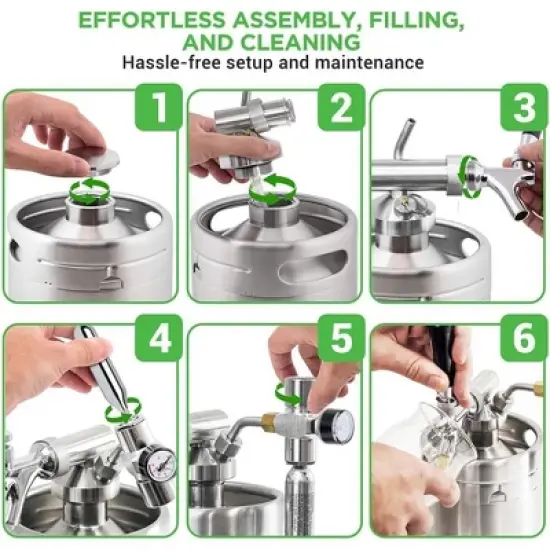 EFFORTLESS ASSEMBLY, FILLING, AND CLEANING
Hassle-free setup and maintenance

1

2

3

4

5

6