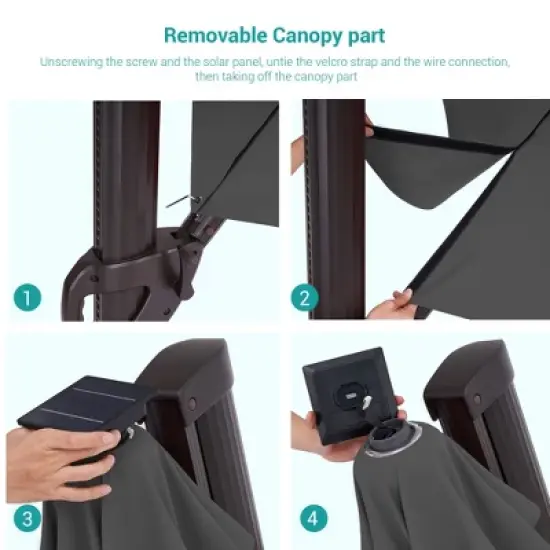 Removable Canopy part

Unscrewing the screw and the solar panel, untie the velcro strap and the wire connection, then taking off the canopy part

1

2

3

4