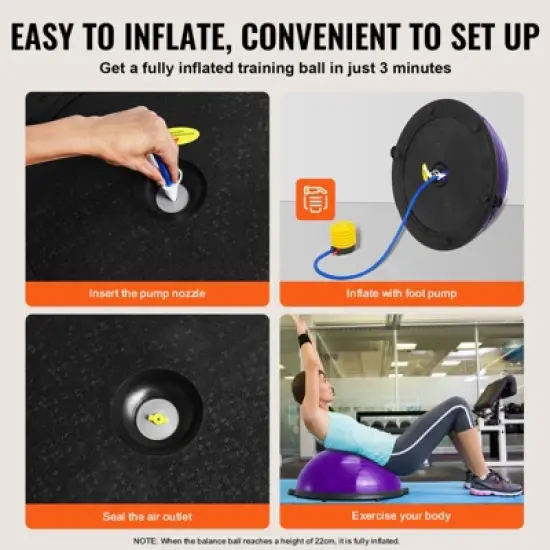 EASY TO INFLATE, CONVENIENT TO SET UP

Get a fully inflated training ball in just 3 minutes

Insert the pump nozzle

Inflate with foot pump

Seal the air outlet

Exercise your body

NOTE: When the balance ball reaches a height of 22cm, it is fully inflated.