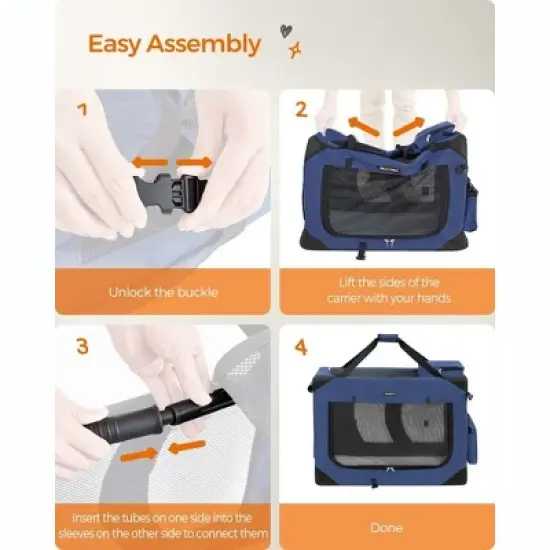 Easy Assembly

1

Unlock the buckle

2

Lift the sides of the carrier with your hands

3

Insert the tubes on one side into the sleeves on the other side to connect them

4

Done