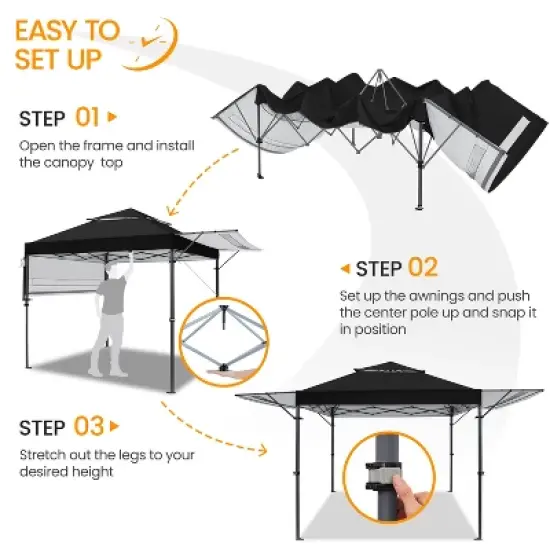 EASY TO SET UP

STEP 01

Open the frame and install the canopy top

STEP 02

Set up the awnings and push the center pole up and snap it in position

STEP 03

Stretch out the legs to your desired height