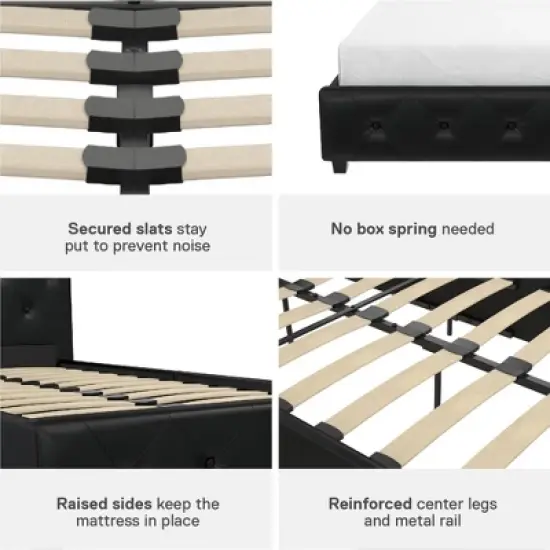 Secured slats stay put to prevent noise

No box spring needed

Raised sides keep the mattress in place

Reinforced center legs and metal rail