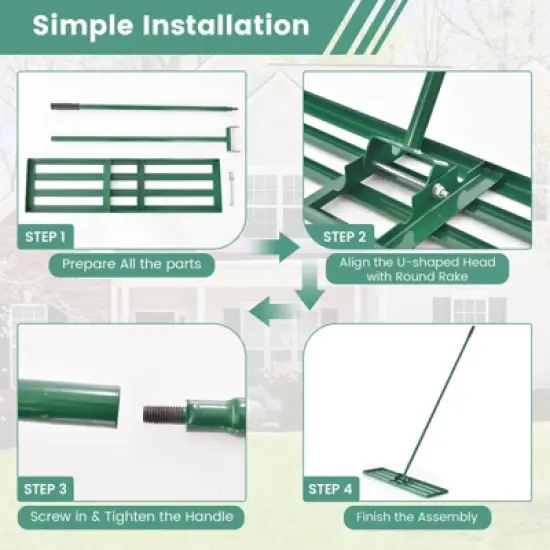 Simple Installation

STEP 1

Prepare All the parts

STEP 2

Align the U-shaped Head with Round Rake

STEP 3

Screw in & Tighten the Handle

STEP 4

Finish the Assembly