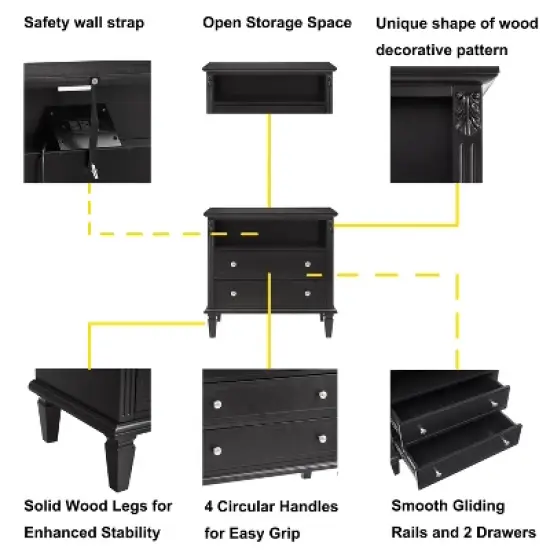 Safety wall strap

Open Storage Space

Unique shape of wood decorative pattern

Solid Wood Legs for Enhanced Stability

4 Circular Handles for Easy Grip

Smooth Gliding Rails and 2 Drawers