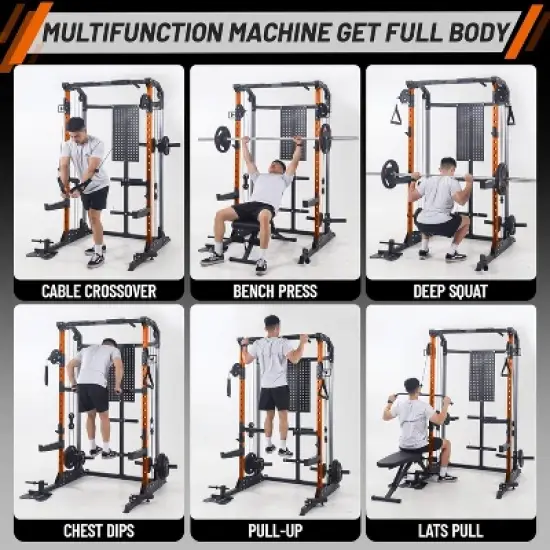 MULTIFUNCTION MACHINE GET FULL BODY

CABLE CROSSOVER

BENCH PRESS

DEEP SQUAT

CHEST DIPS

PULL-UP

LATS PULL