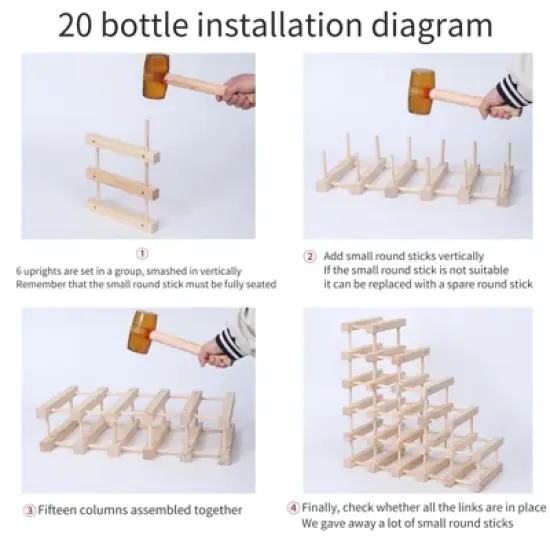 20 bottle installation diagram

①
6 uprights are set in a group, smashed in vertically
Remember that the small round stick must be fully seated

② Add small round sticks vertically
If the small round stick is not suitable
it can be replaced with a spare round stick

③ Fifteen columns assembled together

④ Finally, check whether all the links are in place
We gave away a lot of small round sticks