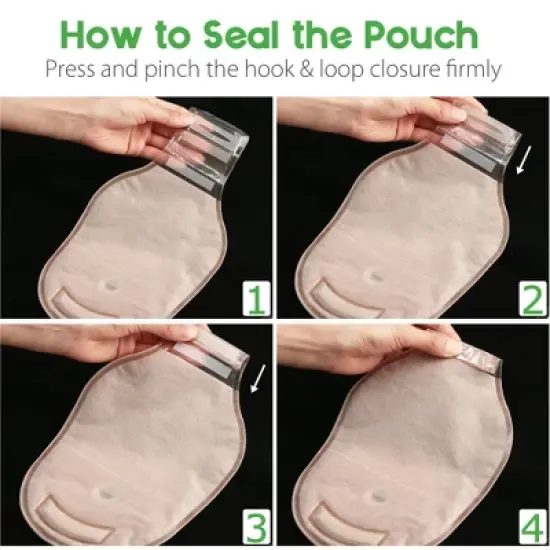 How to Seal the Pouch
Press and pinch the hook & loop closure firmly

1

2

3

4