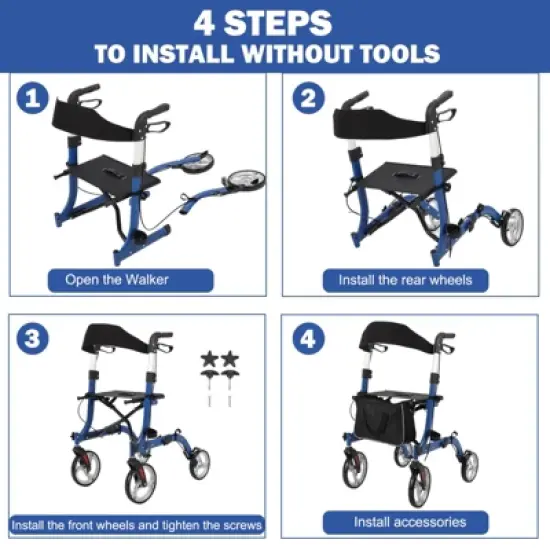 4 STEPS
TO INSTALL WITHOUT TOOLS

1
Open the Walker

2
Install the rear wheels

3
Install the front wheels and tighten the screws

4
Install accessories