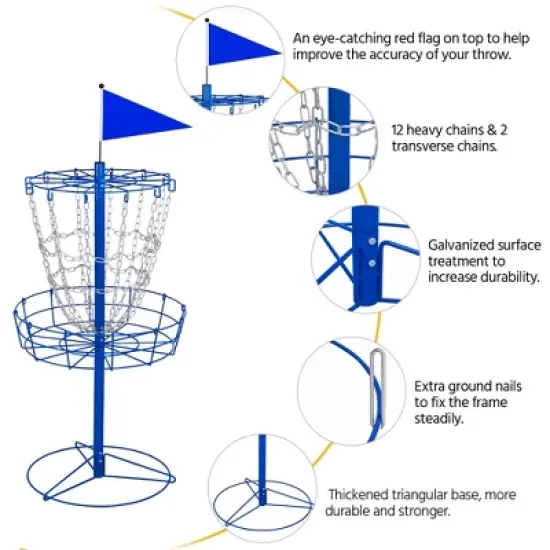 An eye-catching red flag on top to help improve the accuracy of your throw.

12 heavy chains & 2 transverse chains.

Galvanized surface treatment to increase durability.

Extra ground nails to fix the frame steadily.

Thickened triangular base, more durable and stronger.