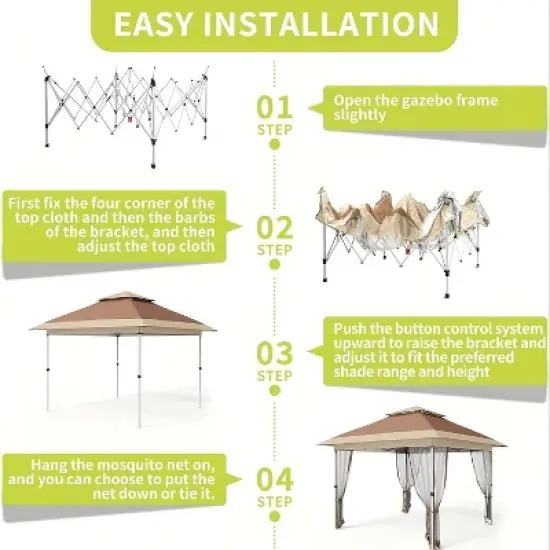 EASY INSTALLATION

01
STEP

Open the gazebo frame slightly

First fix the four corner of the top cloth and then the barbs of the bracket, and then adjust the top cloth

02
STEP

03
STEP

Push the button control system upward to raise the bracket and adjust it to fit the preferred shade range and height

Hang the mosquito net on, and you can choose to put the net down or tie it.

04
STEP