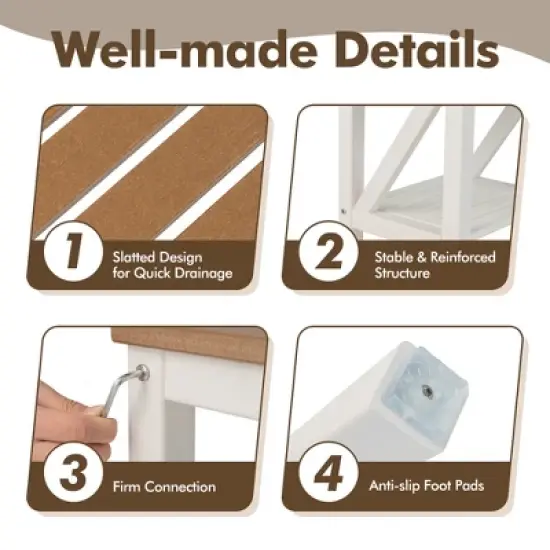 Well-made Details

1 Slatted Design for Quick Drainage

2 Stable & Reinforced Structure

3 Firm Connection

4 Anti-slip Foot Pads