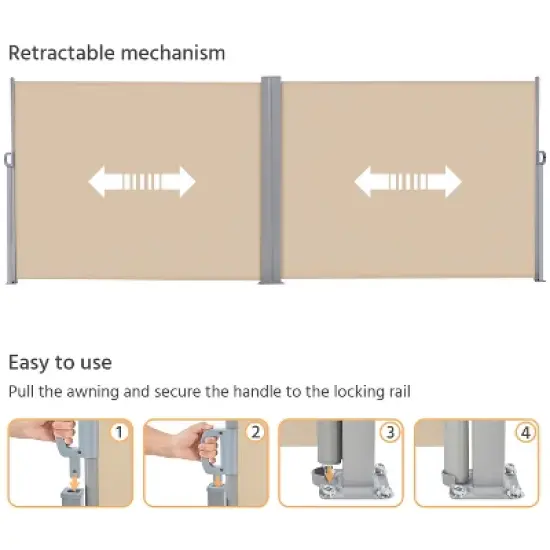 Retractable mechanism

Easy to use

Pull the awning and secure the handle to the locking rail

1

2

3

4