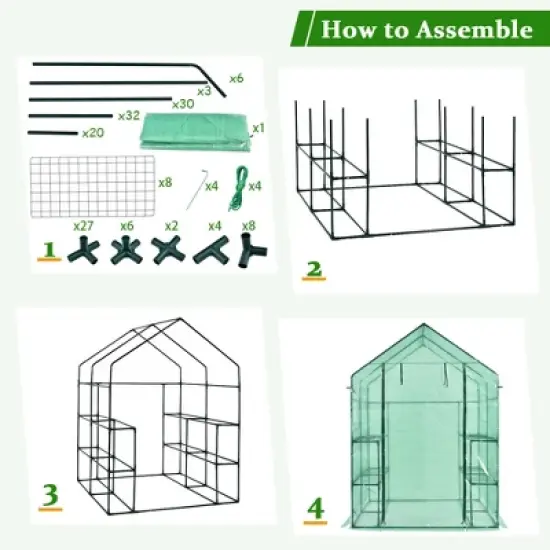 How to Assemble

x6
x3
x30
x32
x20
x1
x8
x4
x4
x27 x6 x2 x4 x8
1

2

3

4