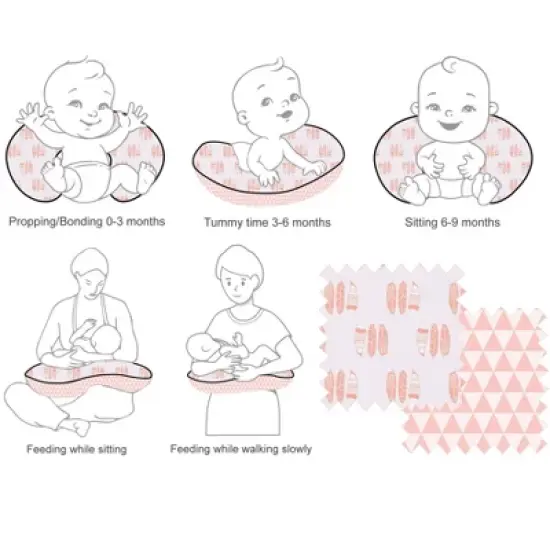 Propping/Bonding 0-3 months

Tummy time 3-6 months

Sitting 6-9 months

Feeding while sitting

Feeding while walking slowly