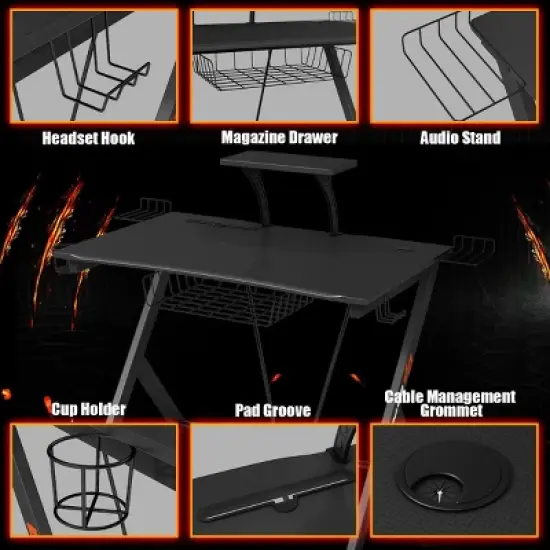 Headset Hook

Magazine Drawer

Audio Stand

Cup Holder

Pad Groove

Cable Management Grommet