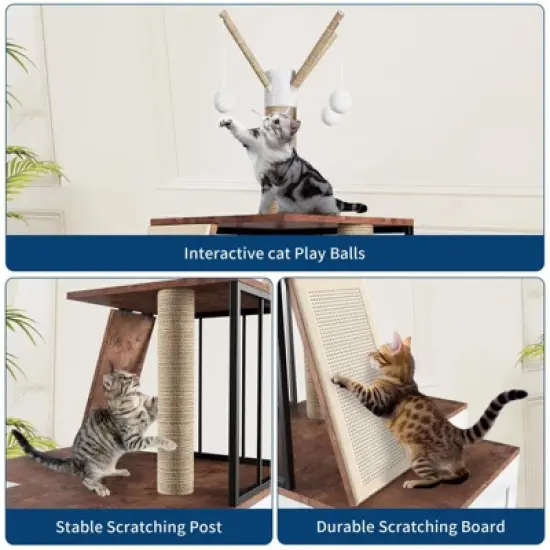 Interactive cat Play Balls

Stable Scratching Post

Durable Scratching Board