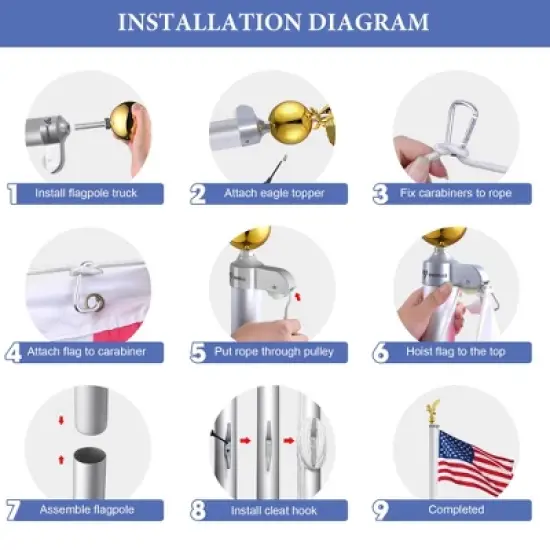 INSTALLATION DIAGRAM

1 Install flagpole truck

2 Attach eagle topper

3 Fix carabiners to rope

4 Attach flag to carabiner

5 Put rope through pulley

6 Hoist flag to the top

7 Assemble flagpole

8 Install cleat hook

9 Completed