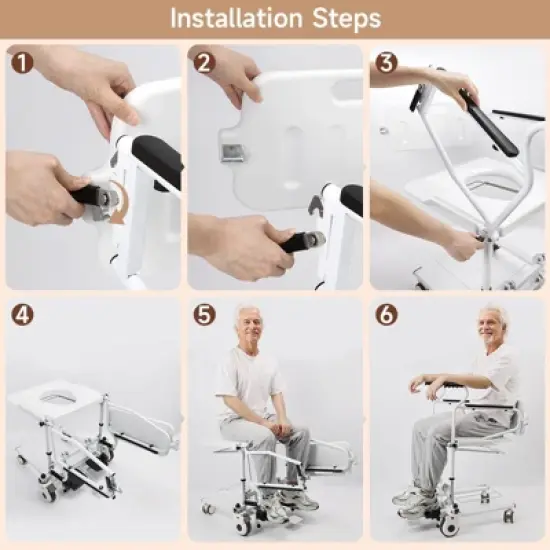 Installation Steps

1

2

3

4

5

6