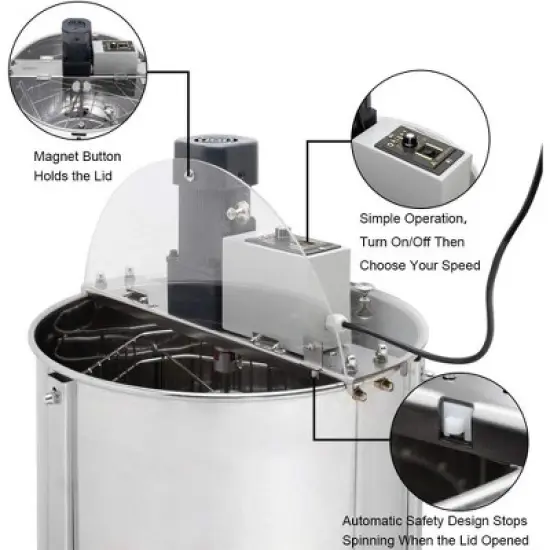 Magnet Button
Holds the Lid

Simple Operation,
Turn On/Off Then
Choose Your Speed

Automatic Safety Design Stops
Spinning When the Lid Opened