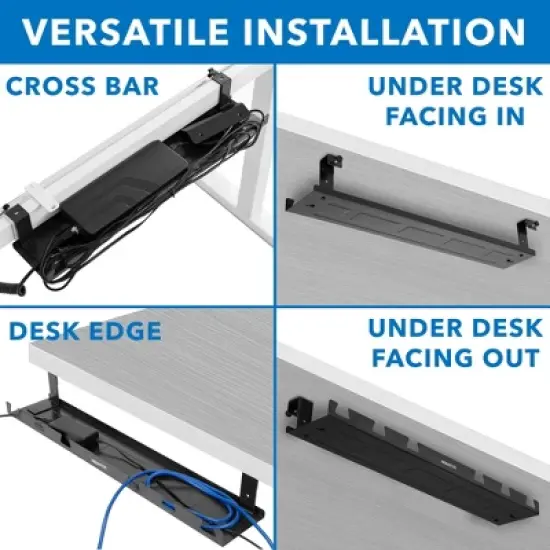 VERSATILE INSTALLATION

CROSS BAR

UNDER DESK FACING IN

DESK EDGE

UNDER DESK FACING OUT