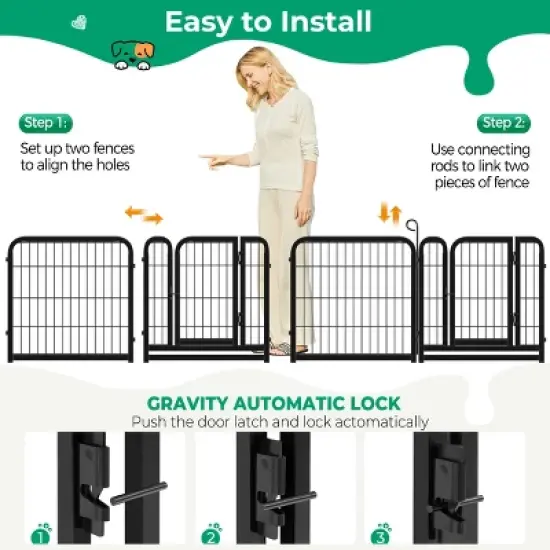 Easy to Install

Step 1:
Set up two fences to align the holes

Step 2:
Use connecting rods to link two pieces of fence

GRAVITY AUTOMATIC LOCK
Push the door latch and lock actomatically

1
2
3