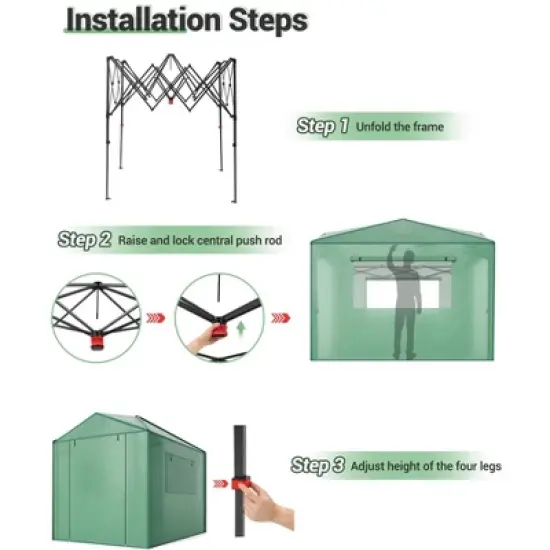 Installation Steps

Step 1 Unfold the frame

Step 2 Raise and lock central push rod

Step 3 Adjust height of the four legs